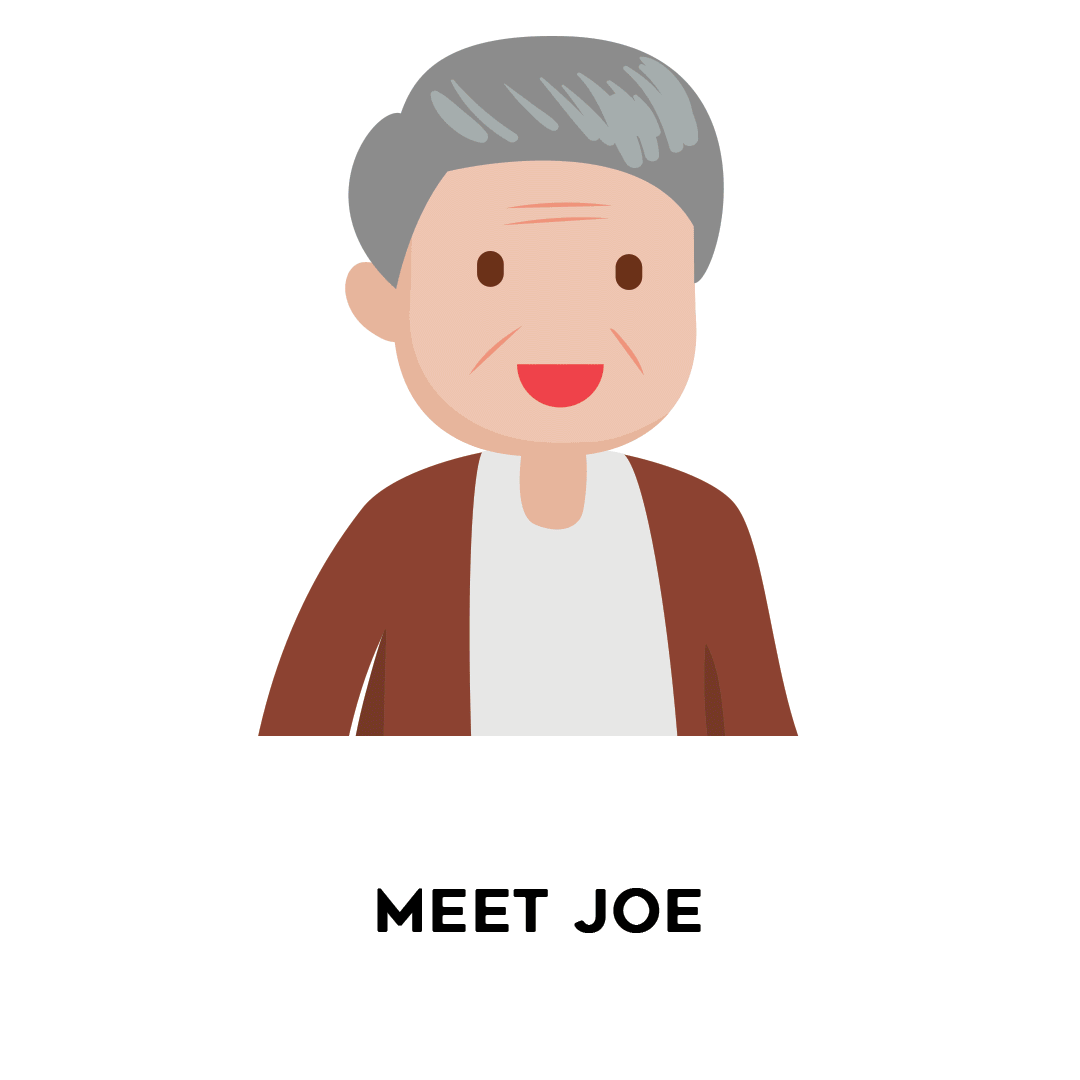 MEET JOE